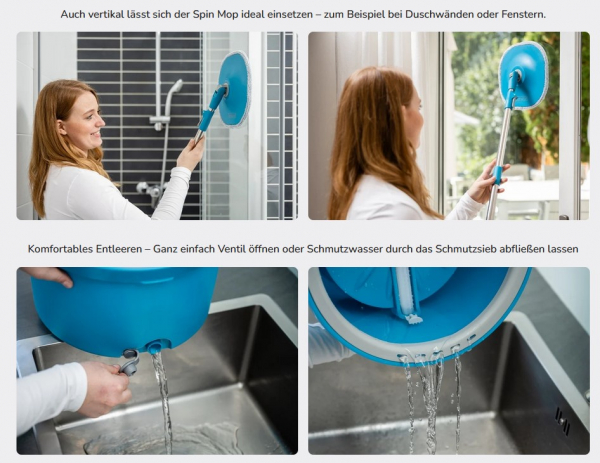 Auch vertikal lässt sich der Spin Mop ideal einsetzen – zum Beispiel bei Duschwänden oder Fenstern.

Komfortables Entleeren – Ganz einfach Ventil öffnen oder Schmutzwasser durch das Schmutzsieb abfließen lassen