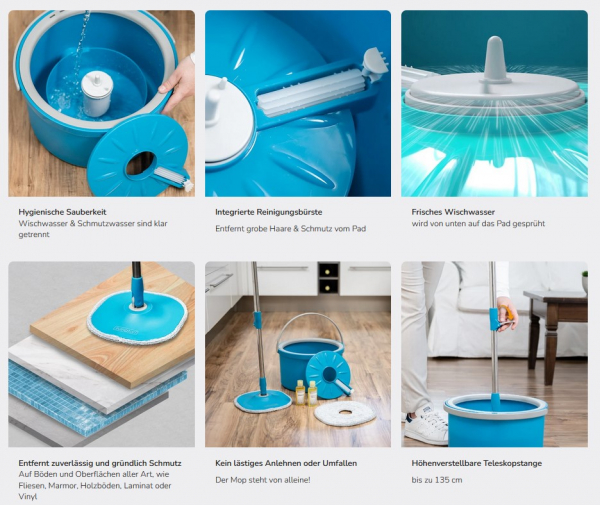 Hygienische Sauberkeit
Wischwasser & Schmutzwasser sind klar getrennt

Integrierte Reinigungsbürste
Entfernt grobe Haare & Schmutz vom Pad

Frisches Wischwasser
wird von unten auf das Pad gesprüht

Entfernt zuverlässig und gründlich Schmutz
Auf Böden und Oberflächen aller Art, wie Fliesen, Marmor, Holzböden, Laminat oder Vinyl

Kein lästiges Anlehnen oder Umfallen
Der Mop steht von alleine!

Höhenverstellbare Teleskopstange
bis zu 135 cm