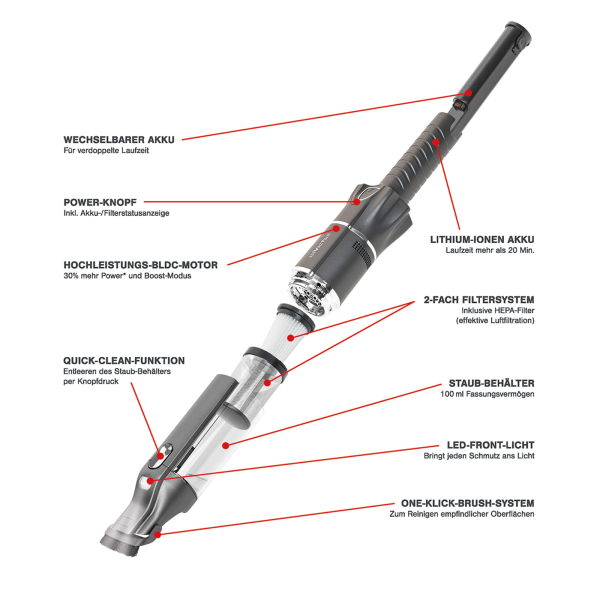 WECHSELBARER AKKU
Für verdoppelte Laufzeit

POWER-KNOPF
Inkl. Akku-/Filterstatusanzeige

HOCHLEISTUNGS-BLDC-MOTOR
30% mehr Power* und Boost-Modus

QUICK-CLEAN-FUNKTION
Entleeren des Staub-Behälters per Knopfdruck

LITHIUM-IONEN AKKU
Laufzeit mehr als 20 Min.

2-FACH FILTERSYSTEM
Inklusive HEPA-Filter (effektive Luftfiltration)

STAUB-BEHÄLTER
100 ml Fassungsvermögen

LED-FRONT-LICHT
Bringt jeden Schmutz ans Licht

ONE-KLICK-BRUSH-SYSTEM
Zum Reinigen empfindlicher Oberflächen