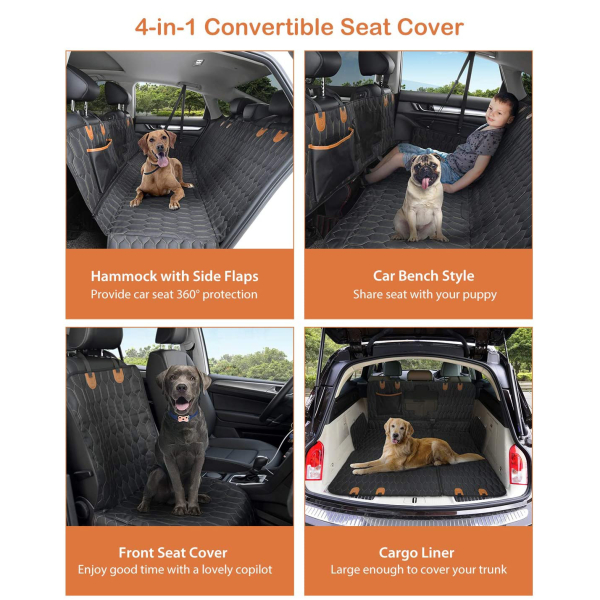 4-in-1 Convertible Seat Cover

Hammock with Side Flaps
Provide car seat 360° protection

Car Bench Style
Share seat with your puppy

Front Seat Cover
Enjoy good time with a lovely copilot

Cargo Liner
Large enough to cover your trunk